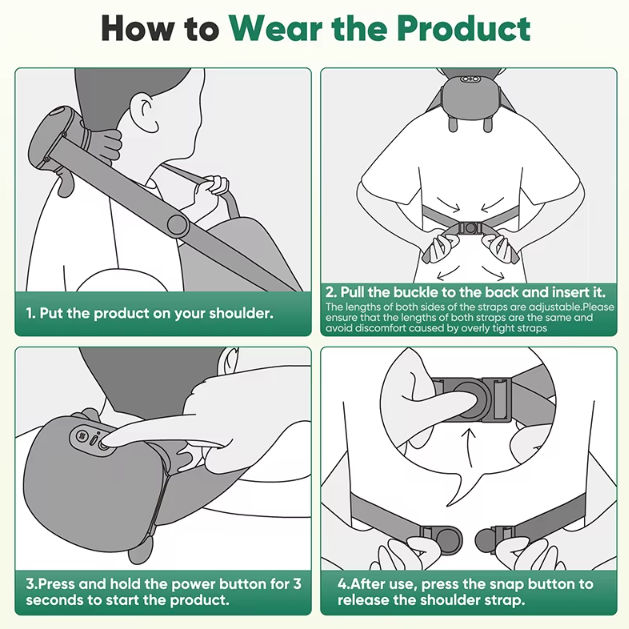 How to Wear the Product

1. Put the product on your shoulder.

2. Pull the buckle to the back and insert it.
The lengths of both sides of the straps are adjustable.Please ensure that the lengths of both straps are the same and avoid discomfort caused by overly tight straps

3.Press and hold the power button for 3 seconds to start the product.

4.After use, press the snap button to release the shoulder strap.